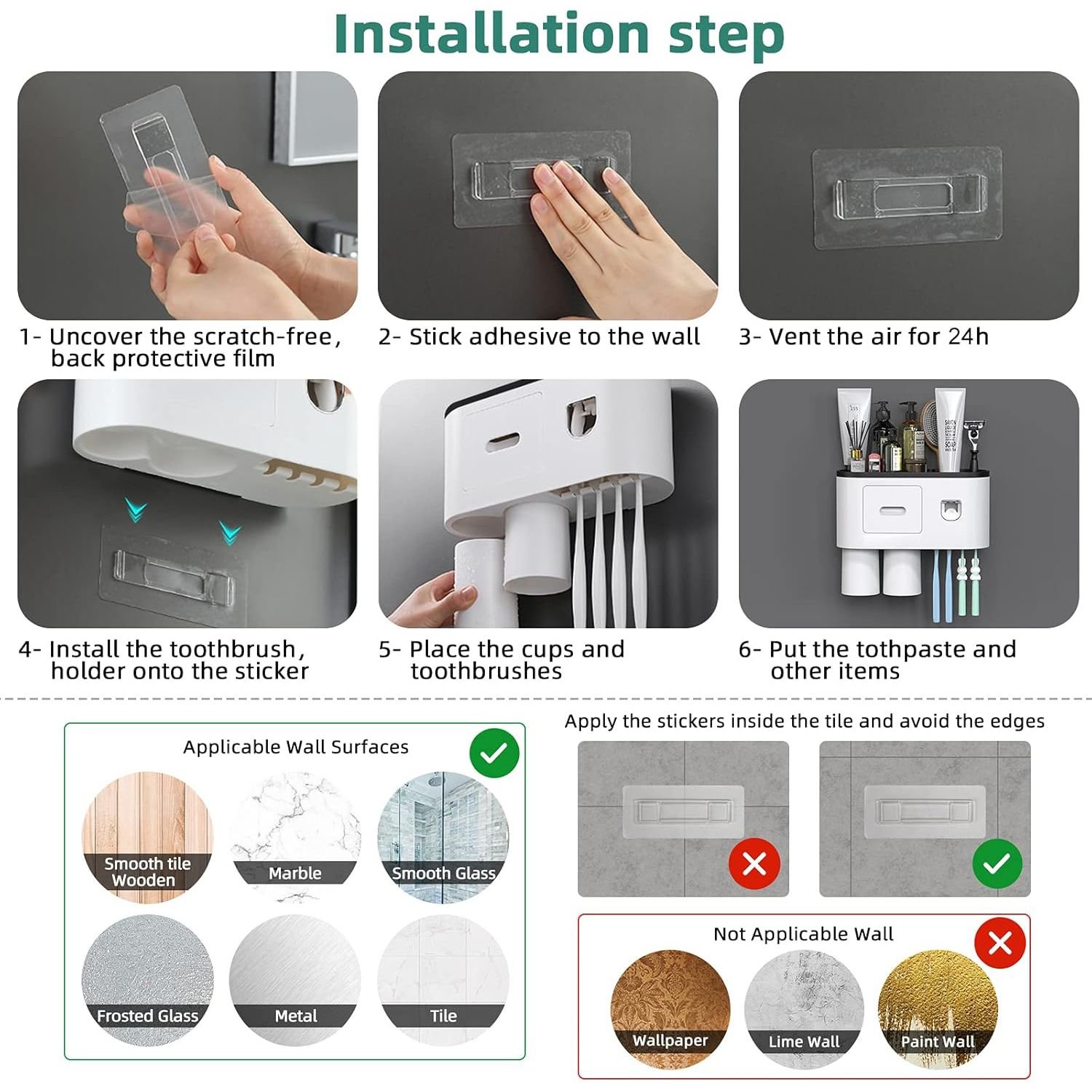 Installation step

1- Uncover the scratch-free, back protective film

2- Stick adhesive to the wall

3- Vent the air for 24h

4- Install the toothbrush, holder onto the sticker

5- Place the cups and toothbrushes

6- Put the tothpaste and other items

Applicable Wall Surfaces

Smooth tile Wooden

Marble

Smooth Glass

Frosted Glass

Metal

Tile

Apply the stickers inside the tile and avoid the edges

Not Applicable Wall

Wallpaper

Lime Wall

Paint Wall